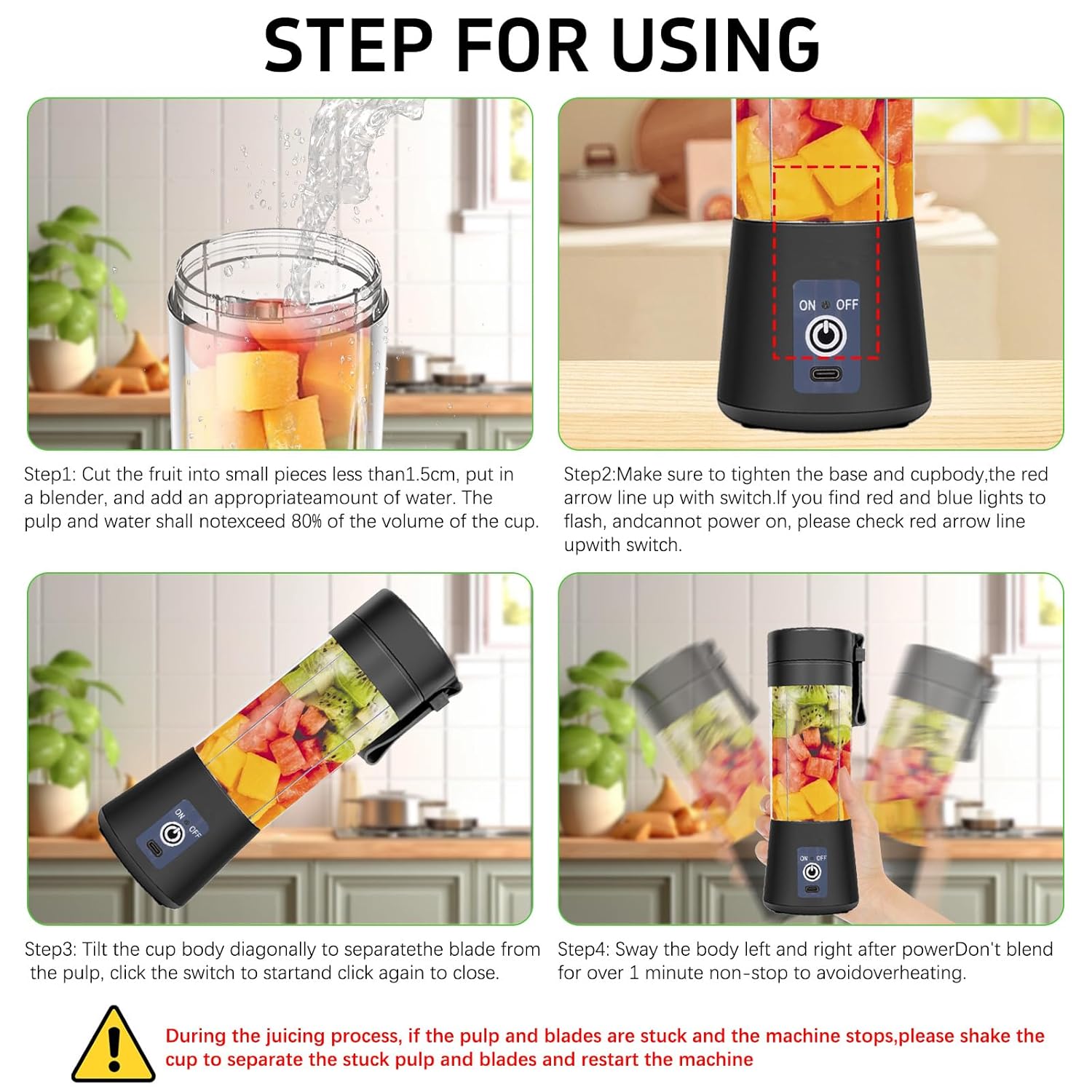 STEP FOR USING

ON OFF

Step1: Cut the fruit into small pieces less than1.5cm, put in a blender, and add an appropriateamount of water. The pulp and water shall notexceed 80% of the volume of the cup.

Step2:Make sure to tighten the base and cupbody,the red arrow line up with switch.If you find red and blue lights to flash, andcannot power on, please check red arrow line upwith switch.

ON OFF

ON OFF

Step3: Tilt the cup body diagonally to separatethe blade from the pulp, click the switch to startand click again to close.

Step4: Sway the body left and right after powerDon't blend for over 1 minute non-stop to avoidoverheating.

During the juicing process, if the pulp and blades are stuck and the machine stops,please shake the cup to separate the stuck pulp and blades and restart the machine