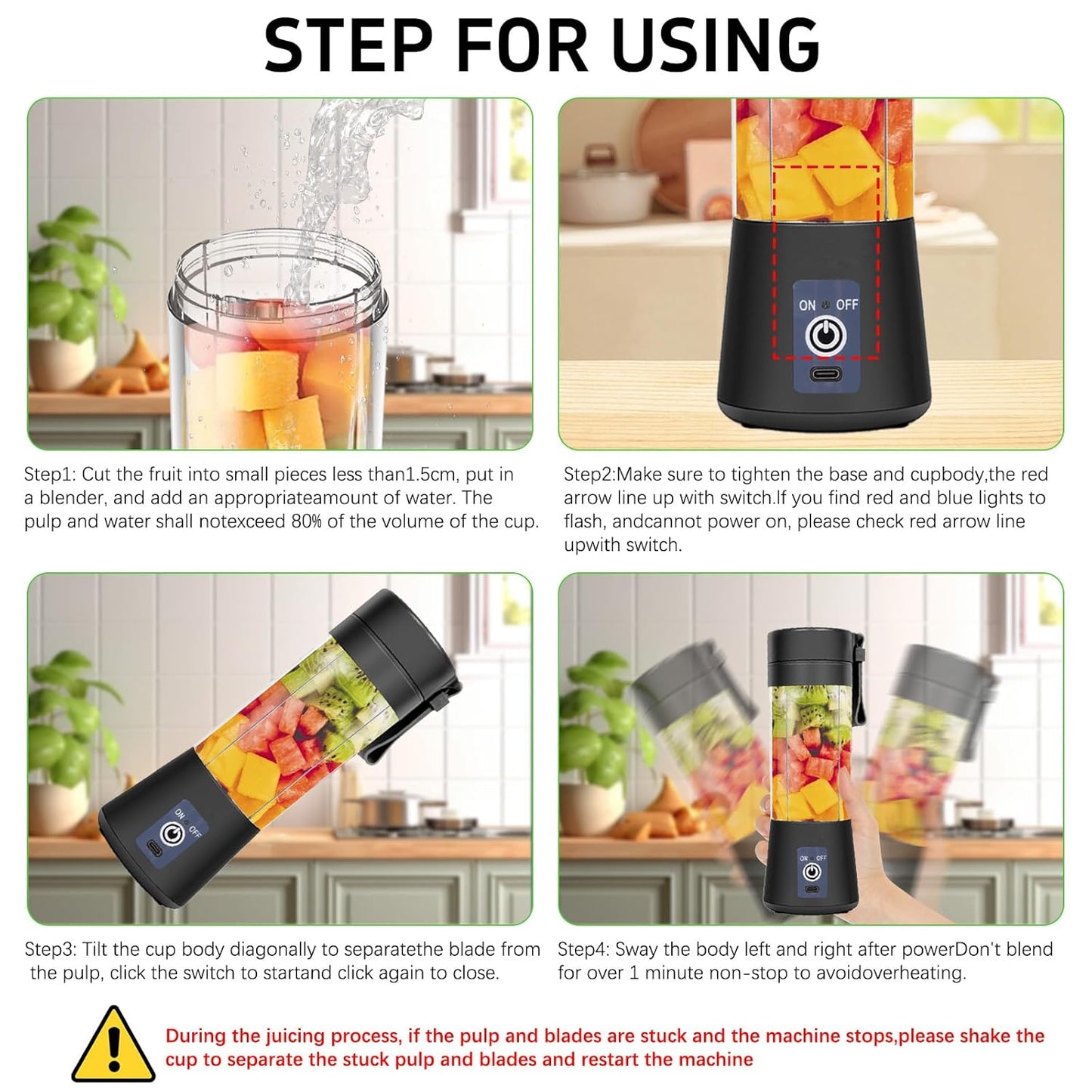 STEP FOR USING

ON OFF

Step1: Cut the fruit into small pieces less than1.5cm, put in a blender, and add an appropriateamount of water. The pulp and water shall notexceed 80% of the volume of the cup.

Step2:Make sure to tighten the base and cupbody,the red arrow line up with switch.If you find red and blue lights to flash, andcannot power on, please check red arrow line upwith switch.

ON OFF

ON OFF

Step3: Tilt the cup body diagonally to separatethe blade from the pulp, click the switch to startand click again to close.

Step4: Sway the body left and right after powerDon't blend for over 1 minute non-stop to avoidoverheating.

During the juicing process, if the pulp and blades are stuck and the machine stops,please shake the cup to separate the stuck pulp and blades and restart the machine