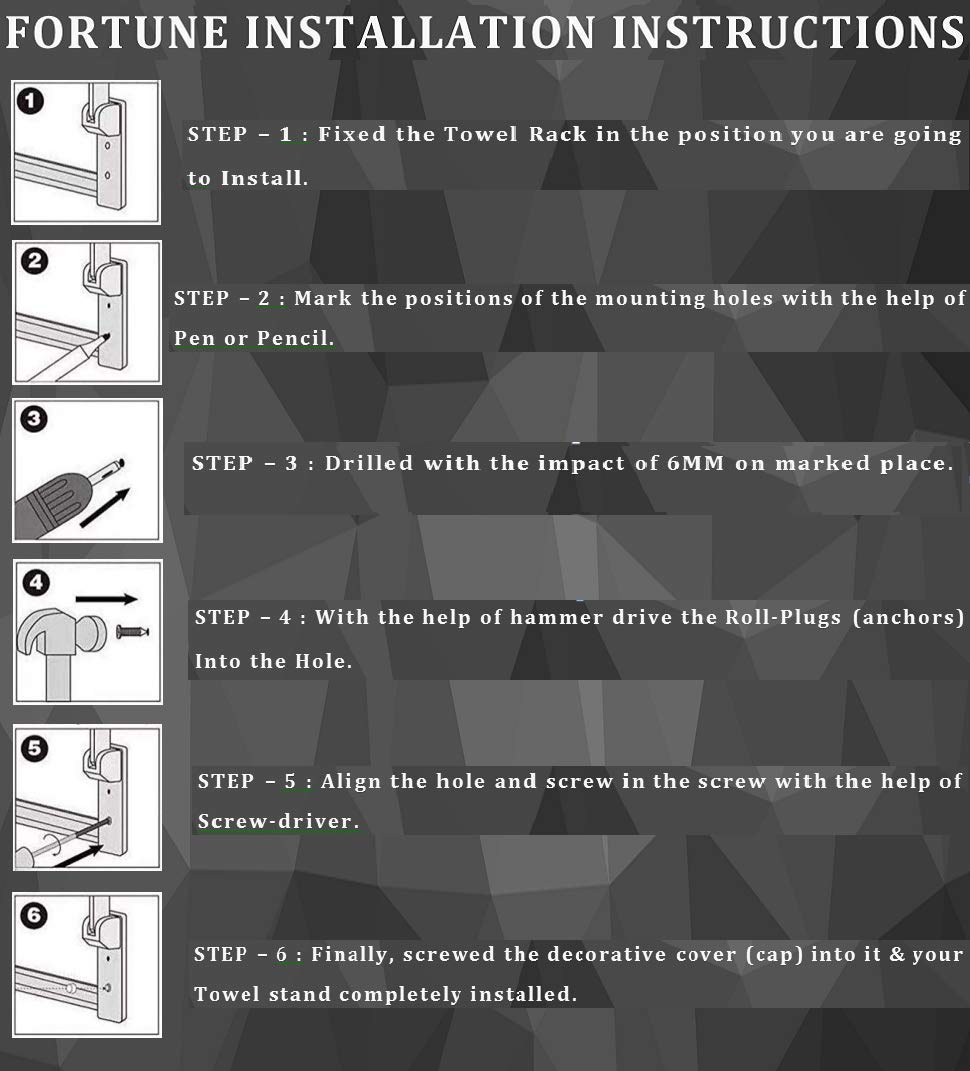 FORTUNE INSTALLATION INSTRUCTIONS

1

STEP – 1 : Fixed the Towel Rack in the position you are going to Install.

2

STEP – 2 : Mark the positions of the mounting holes with the help of Pen or Pencil.

3

STEP – 3 : Drilled with the impact of 6MM on marked place.

4

STEP – 4 : With the help of hammer drive the Roll-Plugs (anchors) Into the Hole.

5

STEP – 5 : Align the hole and screw in the screw with the help of Screw-driver.

6

STEP – 6 : Finally, screwed the decorative cover (cap) into it & your Towel stand completely installed.