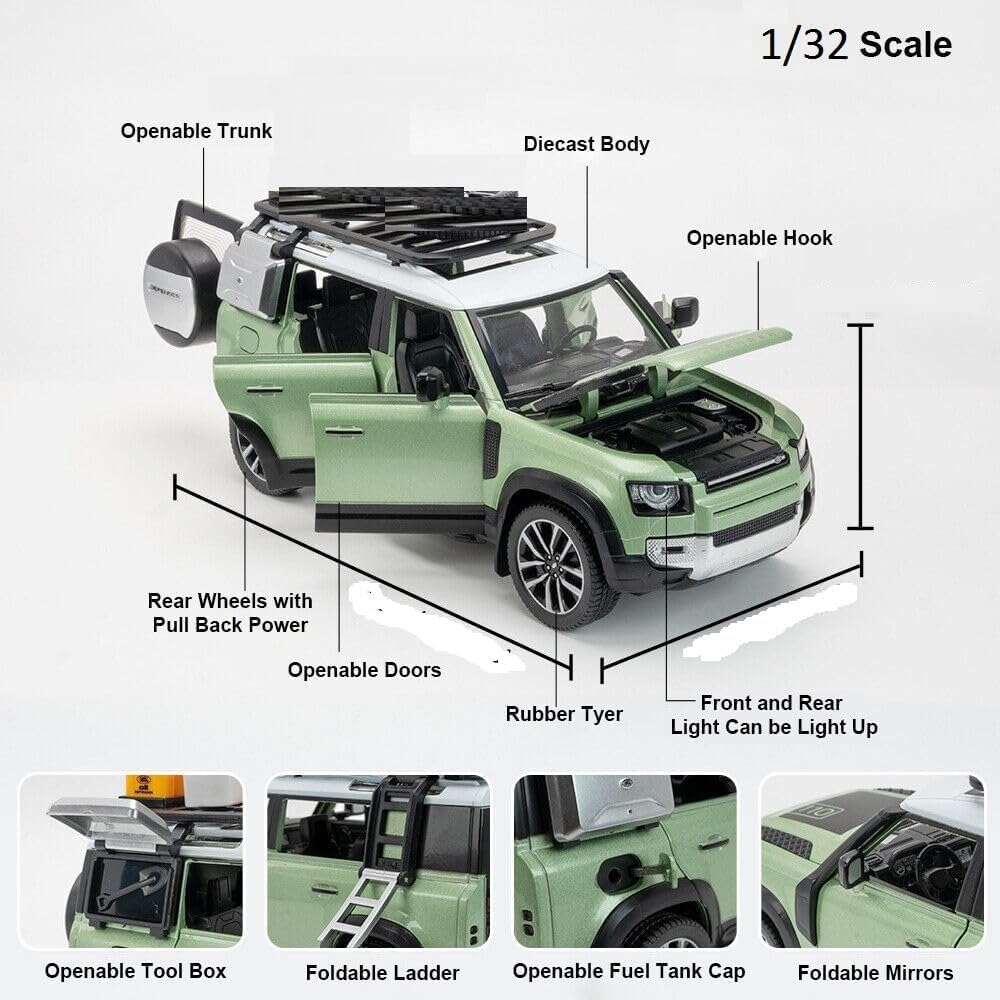 1/32 Scale

Openable Trunk

Diecast Body

Openable Hook

Rear Wheels with Pull Back Power

Openable Doors

Rubber Tyer

Front and Rear Light Can be Light Up

Openable Tool Box

Foldable Ladder

Openable Fuel Tank Cap

Foldable Mirrors