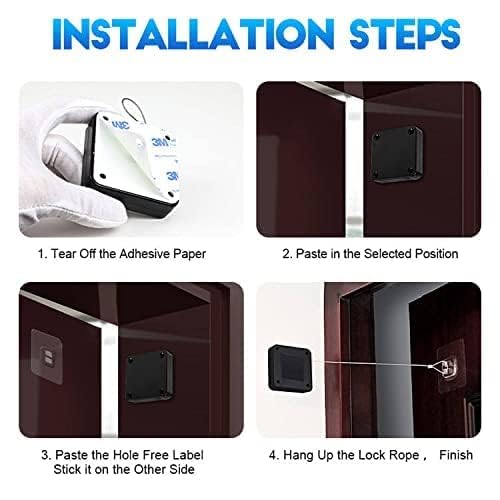 INSTALLATION STEPS

3M

3M

3M

1. Tear Off the Adhesive Paper

2. Paste in the Selected Position

3. Paste the Hole Free Label Stick it on the Other Side

4. Hang Up the Lock Rope， Finish